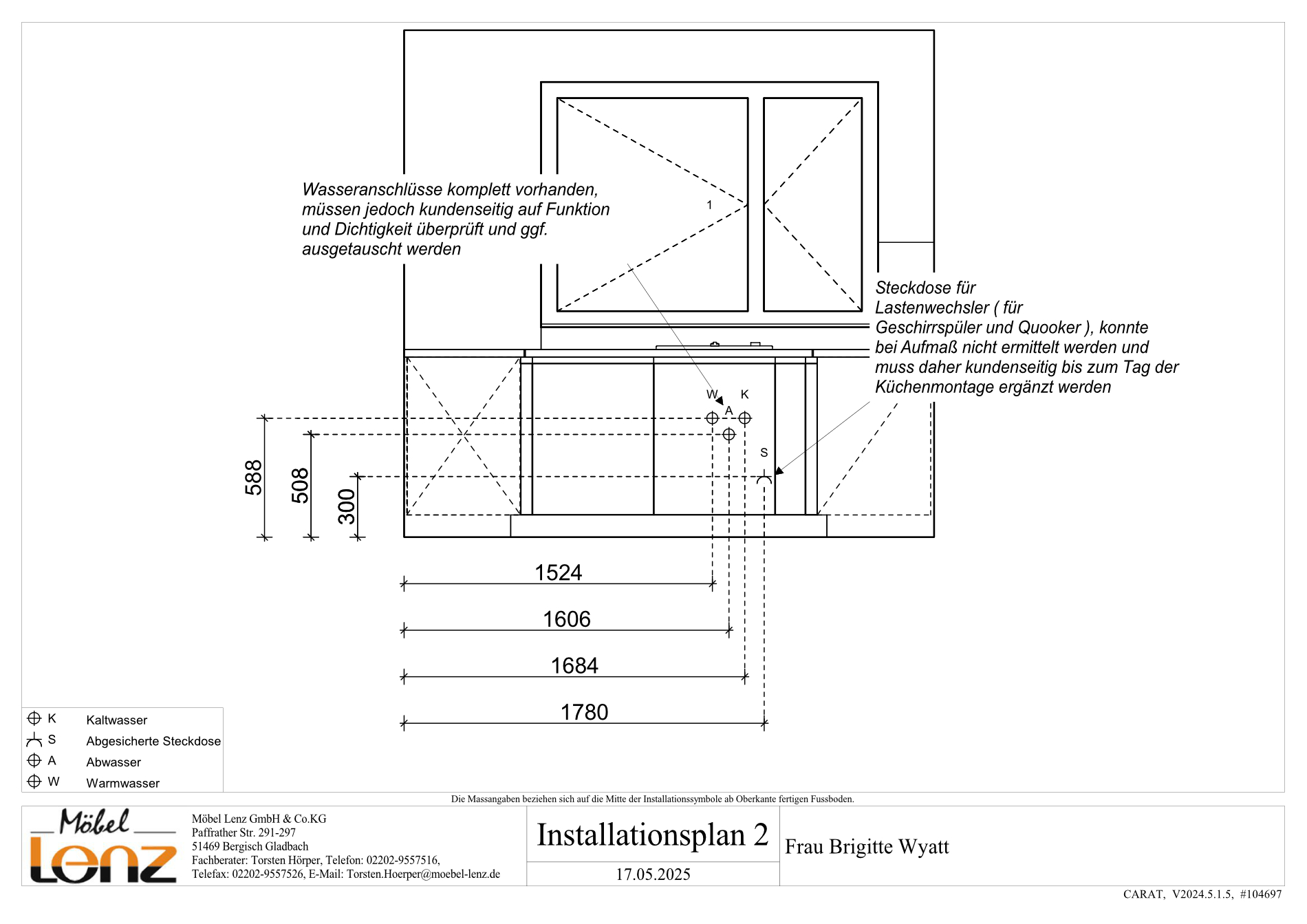 Wasseranschlüsse komplett vorhanden, müssen jedoch kundenseitig auf Funktion und Dichtigkeit überprüft und ggf. ausgetauscht werden

1

Steckdose für Lastenwechsler ( für Geschirrspüler und Quooker ), konnte bei Aufmaß nicht ermittelt werden und muss daher kundenseitig bis zum Tag der Küchenmontage ergänzt werden

W
K
A
S

588
508
300

1524
1606
1684
1780

K Kaltwasser
S Abgesicherte Steckdose
A Abwasser
W Warmwasser

Die Massangaben beziehen sich auf die Mitte der Installationssymbole ab Oberkante fertigen Fussboden.

Möbel Lenz

Möbel Lenz GmbH & Co.KG
Paffrather Str. 291-297
51469 Bergisch Gladbach
Fachberater: Torsten Hörper, Telefon: 02202-9557516,
Telefax: 02202-9557526, E-Mail: Torsten.Hoerper@moebel-lenz.de

Installationsplan 2
17.05.2025

Frau Brigitte Wyatt

CARAT, V2024.5.1.5, #104697